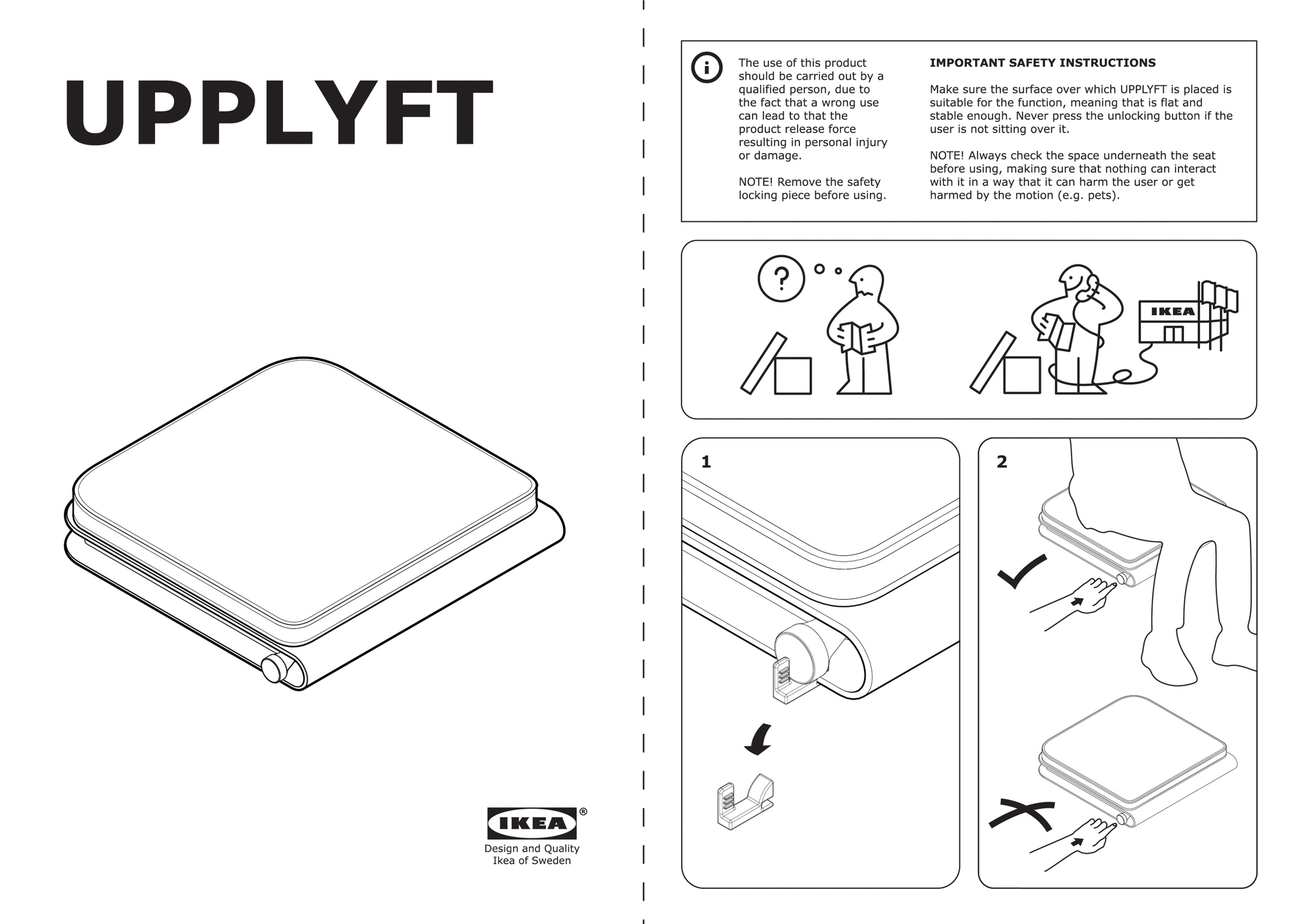 UPPLYFT

IKEA®
Design and Quality
Ikea of Sweden

The use of this product should be carried out by a qualified person, due to the fact that a wrong use can lead to that the product release force resulting in personal injury or damage.

NOTE! Remove the safety locking piece before using.

IMPORTANT SAFETY INSTRUCTIONS

Make sure the surface over which UPPLYFT is placed is suitable for the function, meaning that is flat and stable enough. Never press the unlocking button if the user is not sitting over it.

NOTE! Always check the space underneath the seat before using, making sure that nothing can interact with it in a way that it can harm the user or get harmed by the motion (e.g. pets).

?

IKEA

1

2